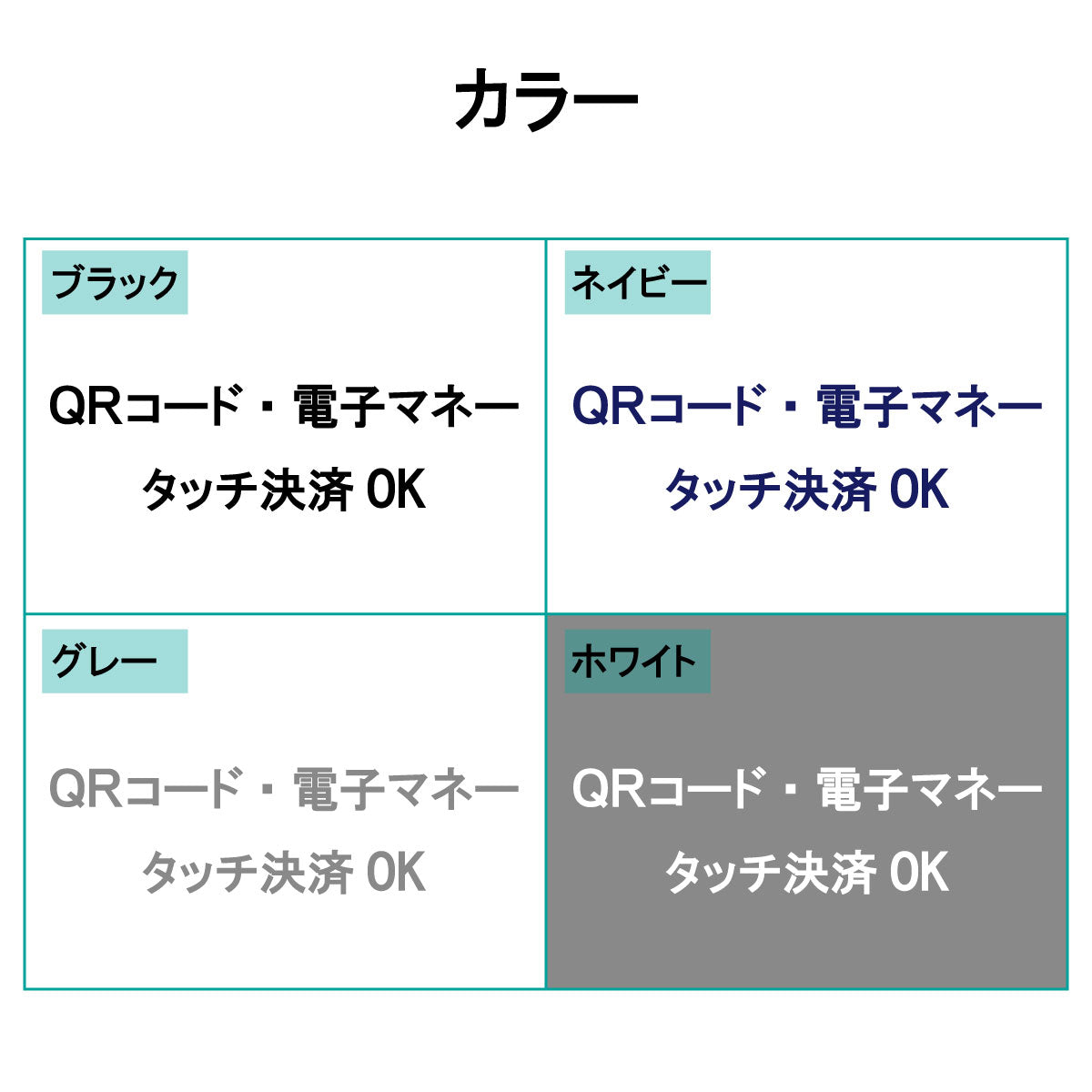 カラー

ブラック

QRコード・電子マネー
タッチ決済 OK

ネイビー

QRコード・電子マネー
タッチ決済 OK

グレー

QRコード・電子マネー
タッチ決済 OK

ホワイト

QRコード・電子マネー
タッチ決済 OK