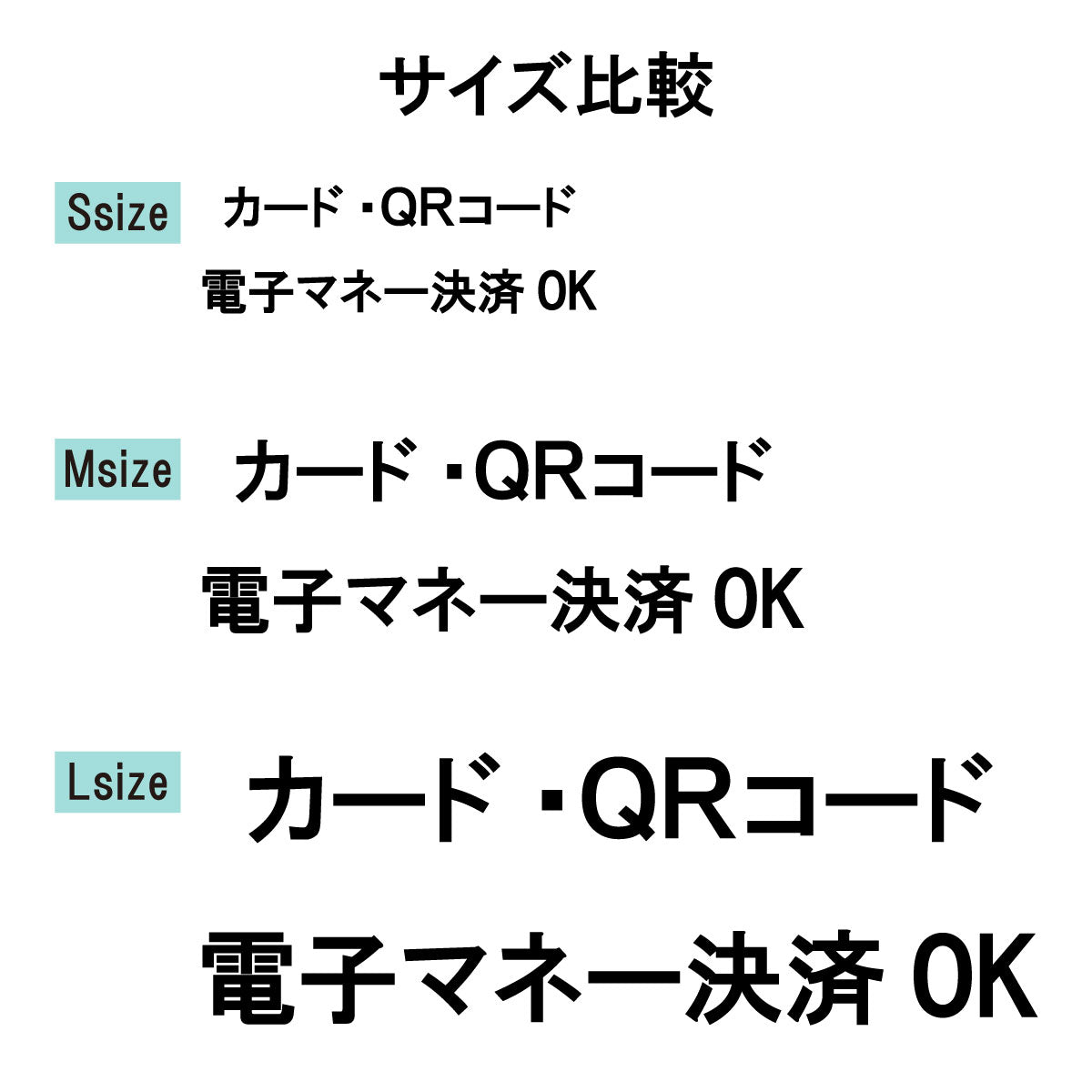 サイズ比較

Ssize

カード・QRコード

電子マネー決済OK

Msize

カード・QRコード

電子マネー決済OK

Lsize

カード・QRコード

電子マネー決済OK